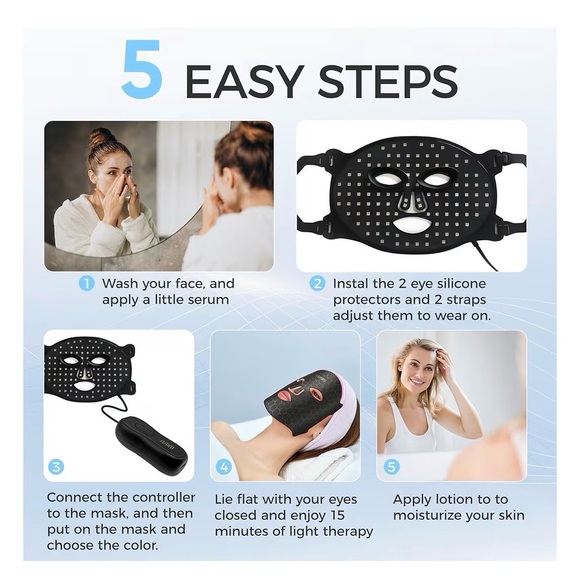 5 EASY STEPS

1 Wash your face, and apply a little serum

2 Instal the 2 eye silicone protectors and 2 straps adjust them to wear on.

3 Connect the controller to the mask, and then put on the mask and choose the color.

4 Lie flat with your eyes closed and enjoy 15 minutes of light therapy

5 Apply lotion to to moisturize your skin